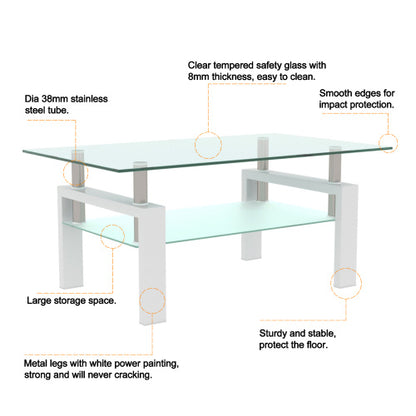 Clear tempered safety glass with 8mm thickness, easy to clean.

Dia 38mm stainless steel tube.

Smooth edges for impact protection.

Large storage space.

Sturdy and stable, protect the floor.

Metal legs with white power painting, strong and will never cracking.